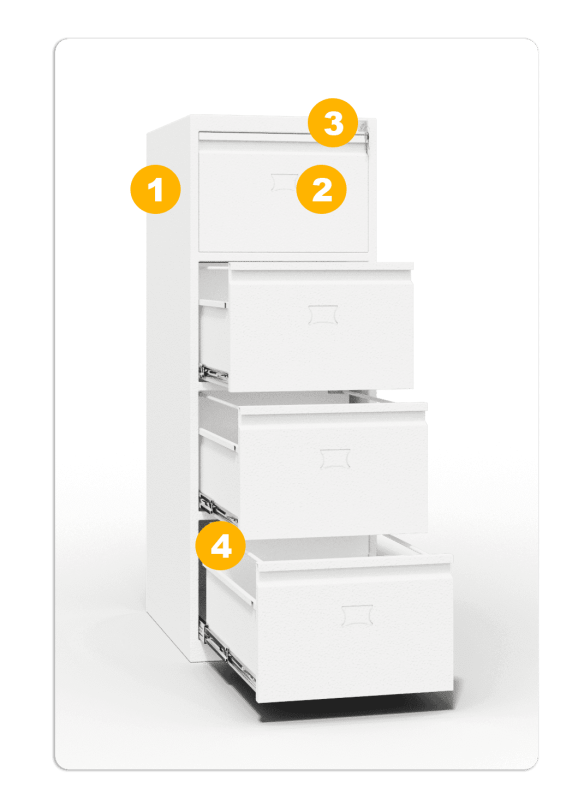 3
1
2
4