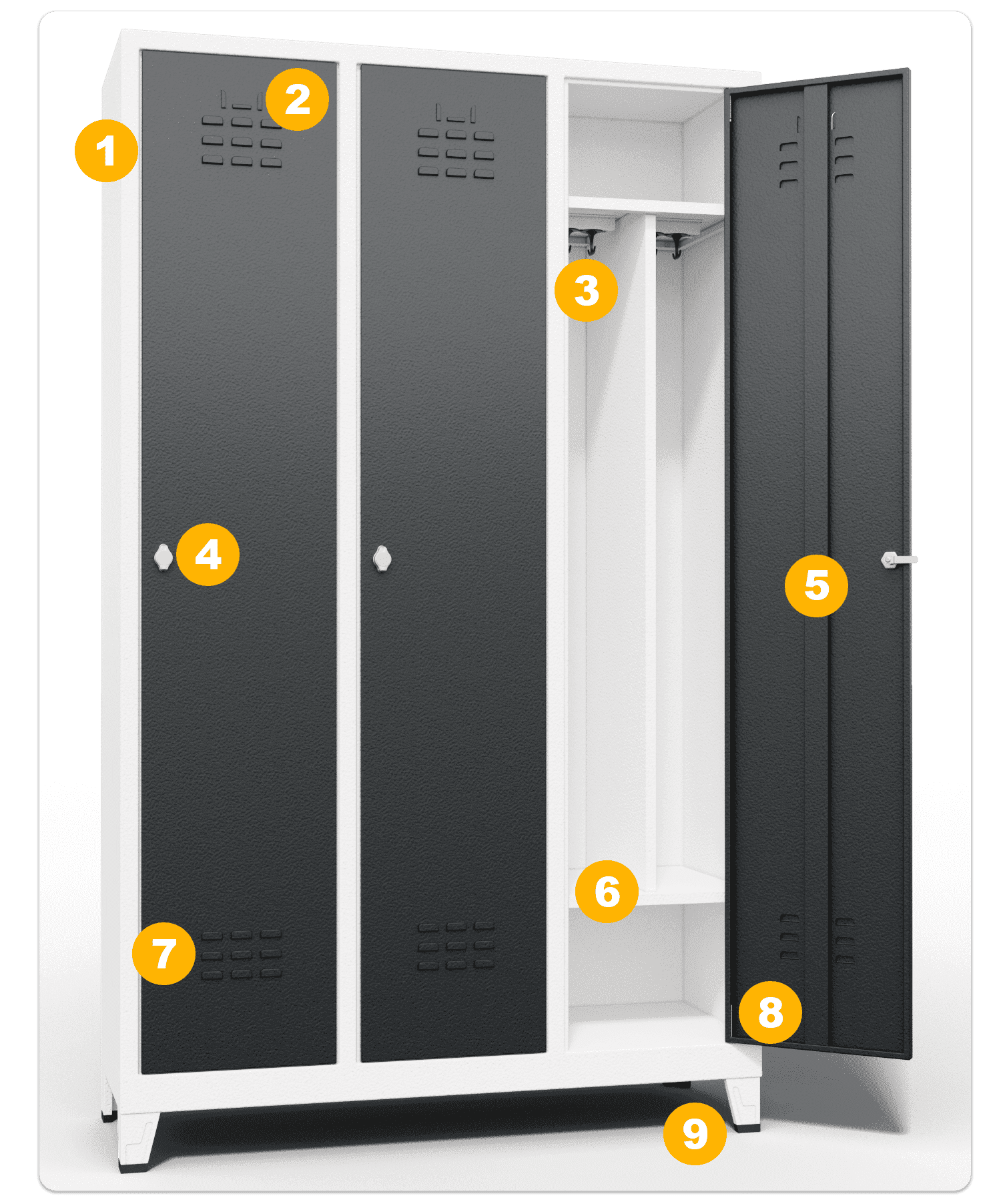 1
2
3
4
5
6
7
8
9